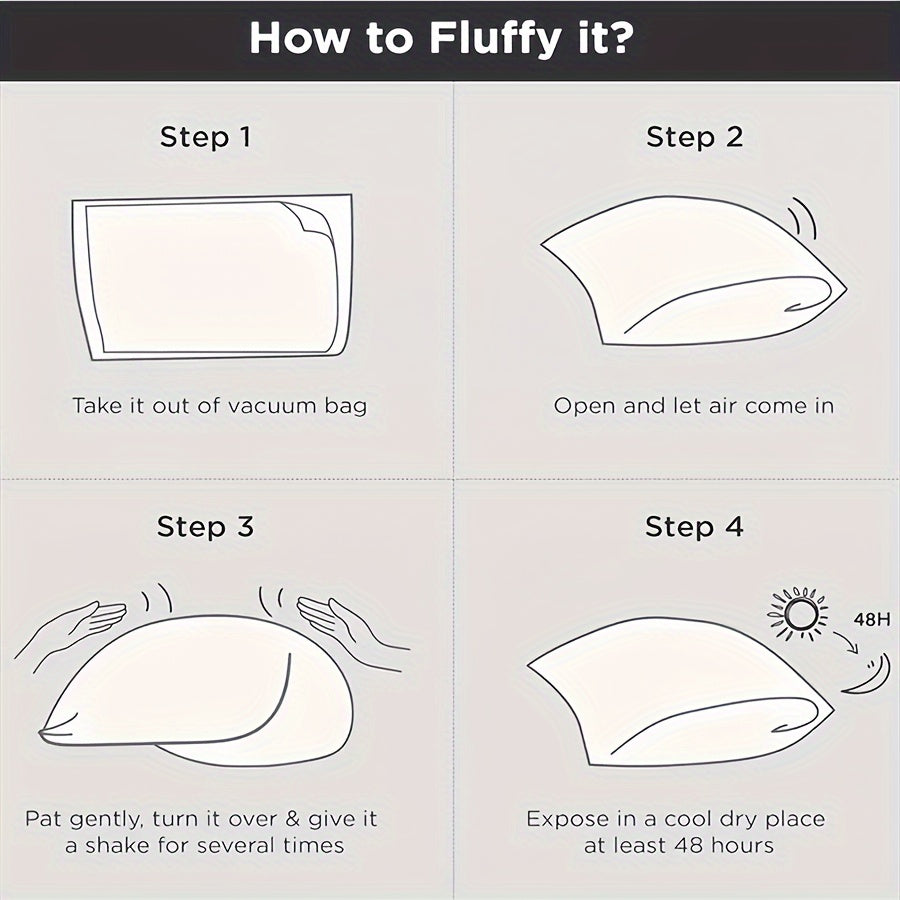 How to Fluffy it?

Step 1

Take it out of vacuum bag

Step 2

Open and let air come in

Step 3

Pat gently, turn it over & give it a shake for several times

Step 4

48H

Expose in a cool dry place at least 48 hours